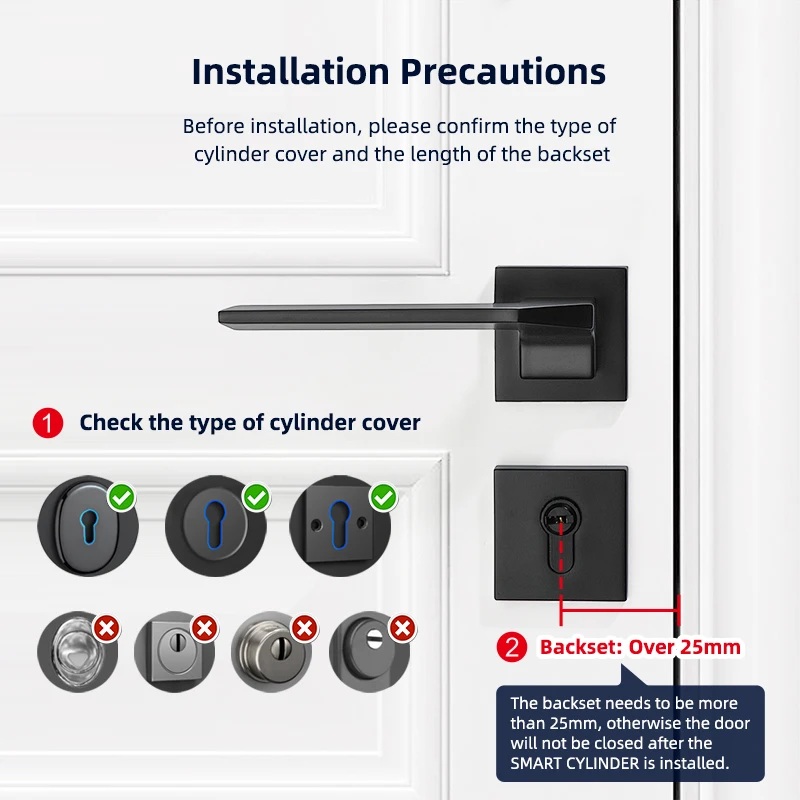 Installation Precautions

Before installation, please confirm the type of cylinder cover and the length of the backset

1 Check the type of cylinder cover

2 Backset: Over 25mm

The backset needs to be more than 25mm, otherwise the door will not be closed after the SMART CYLINDER is installed.